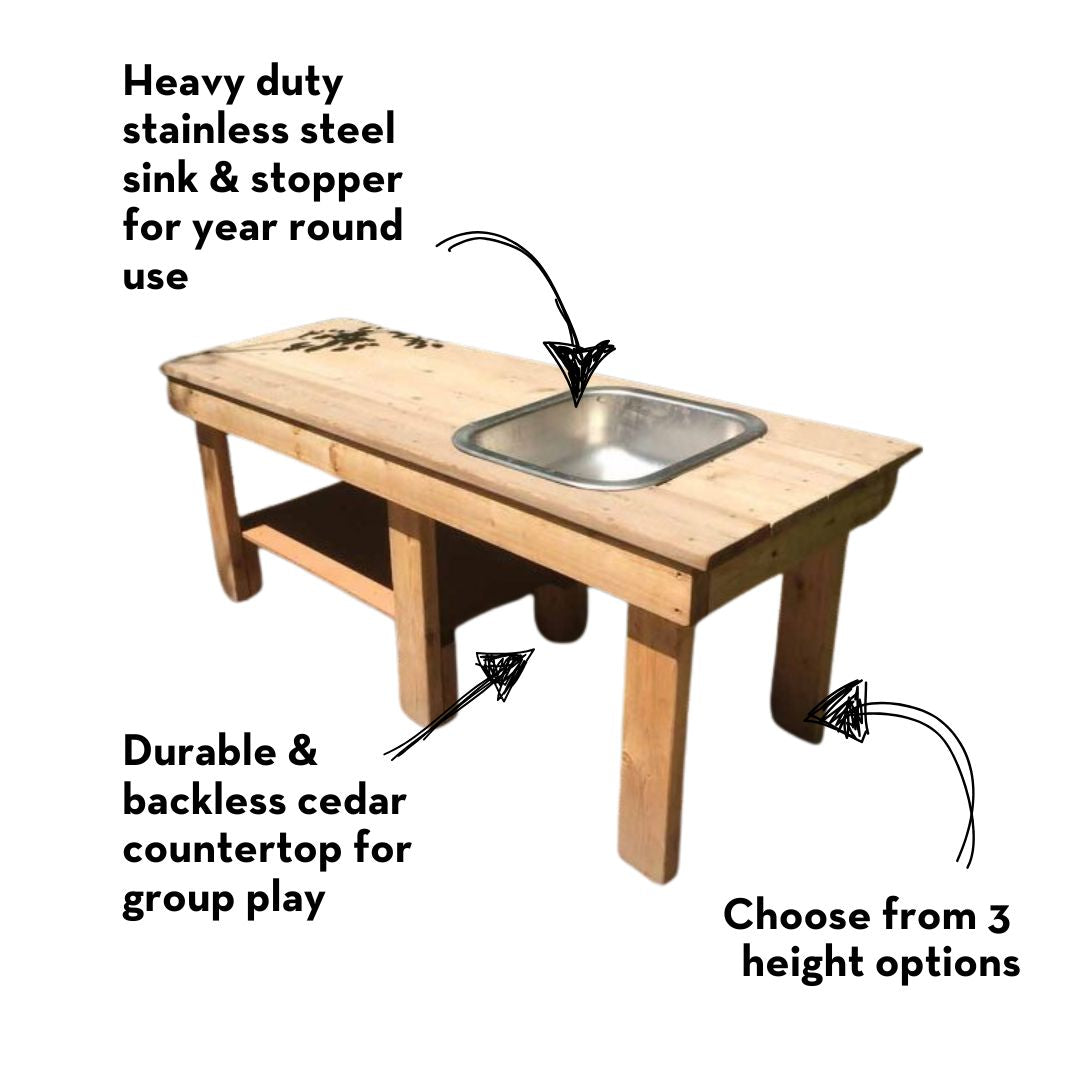 Heavy duty stainless steel sink & stopper for year round use

Durable & backless cedar countertop for group play

Choose from 3 height options