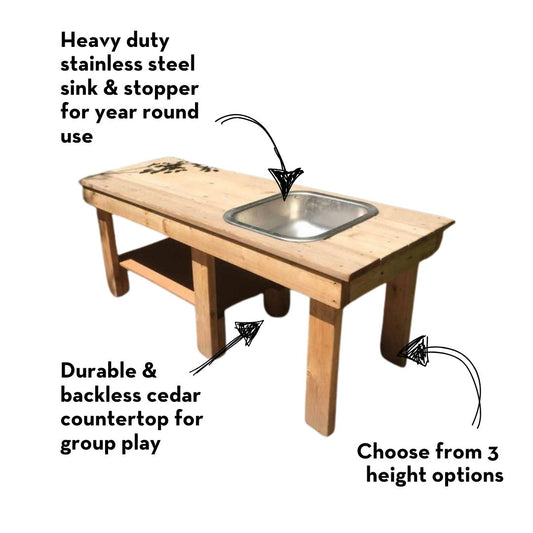 Heavy duty stainless steel sink & stopper for year round use

Durable & backless cedar countertop for group play

Choose from 3 height options